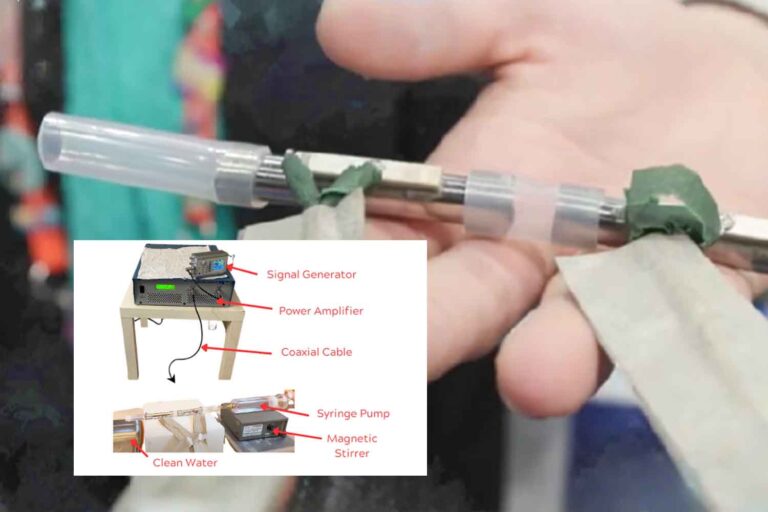 Signal Generator

Power Amplifier

Coaxial Cable

Syringe Pump

Magnetic Stirrer

Clean Water