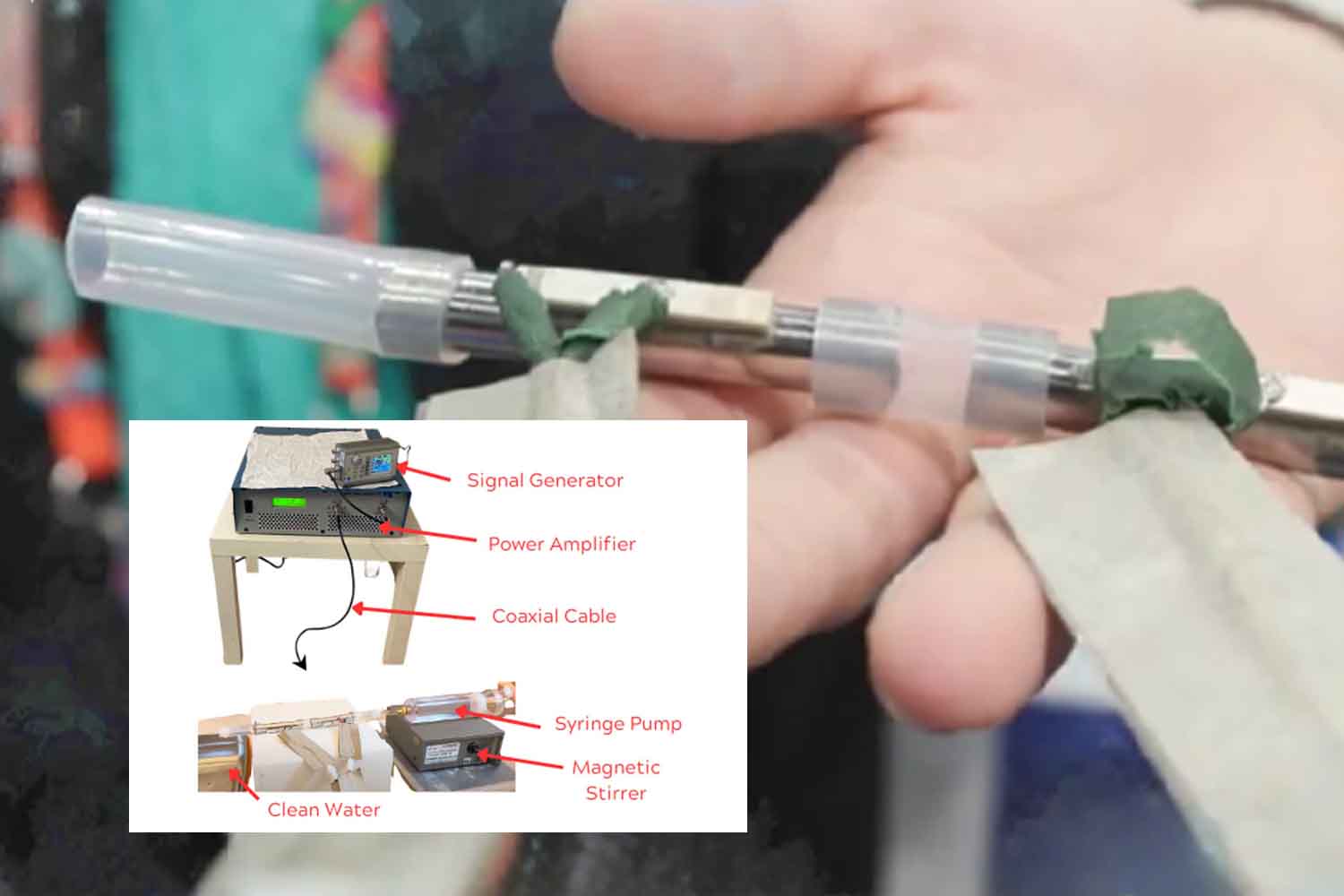 Signal Generator
Power Amplifier
Coaxial Cable
Syringe Pump
Magnetic Stirrer
Clean Water